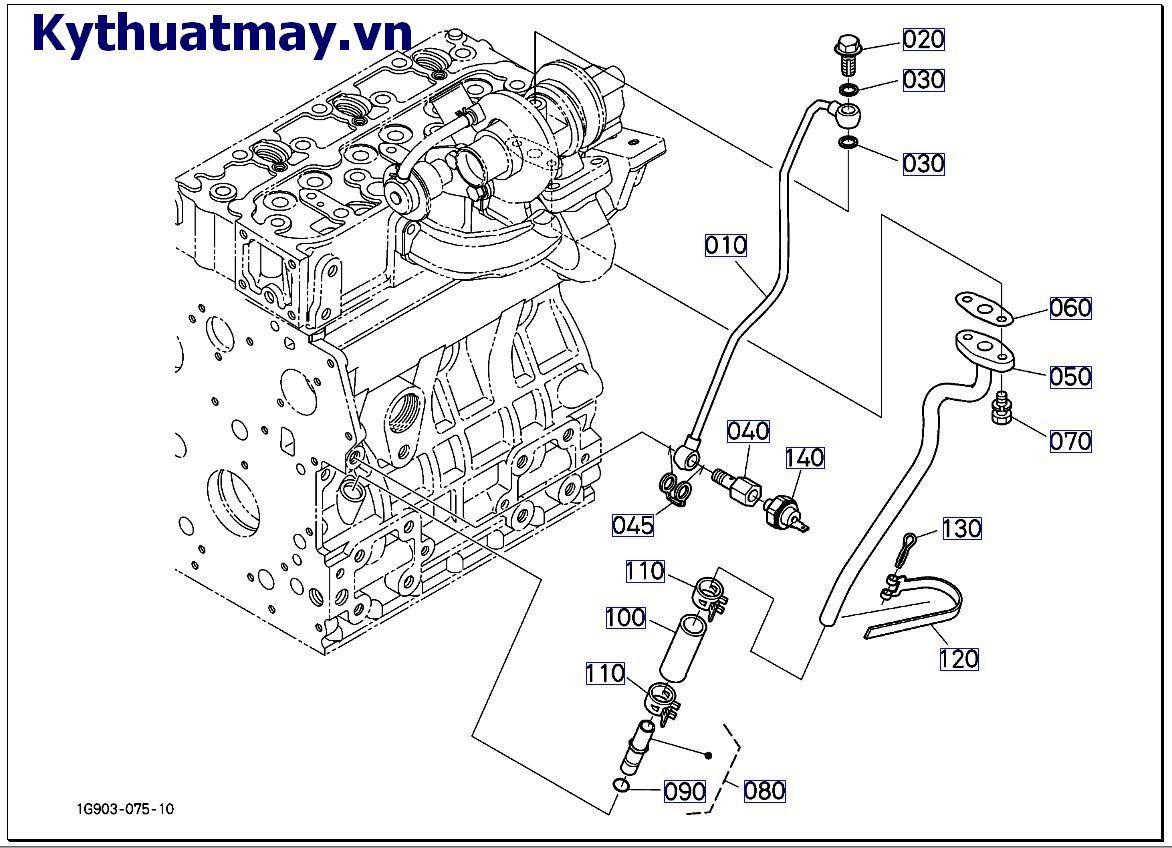 Kythuatmay.vn

020
030
030
010
060
050
070
040
140
045
130
110
100
120
110
090
080

1G903-075-10